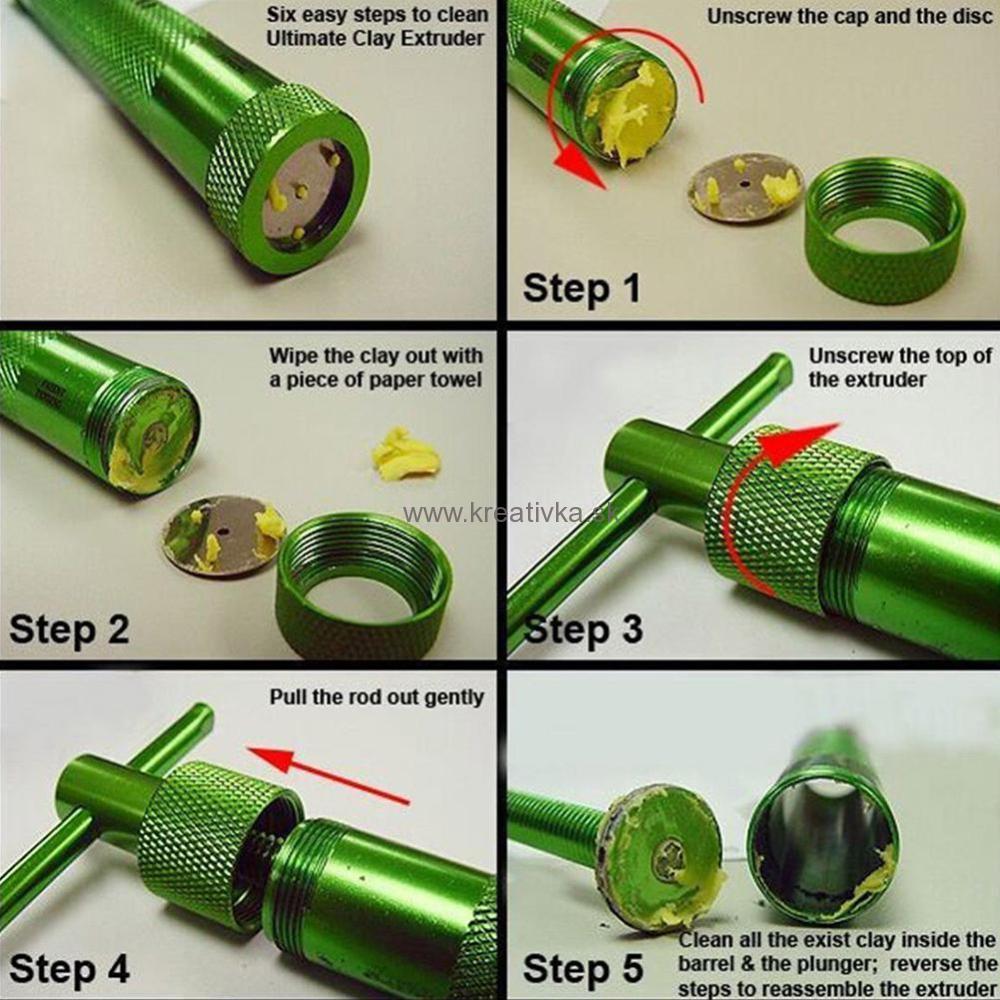 Six easy steps to clean Ultimate Clay Extruder

Unscrew the cap and the disc

Step 1

Wipe the clay out with a piece of paper towel

www.kreativka.sk

Step 2

Unscrew the top of the extruder

Step 3

Pull the rod out gently

Step 4

Step 5

Clean all the exist clay inside the barrel & the plunger; reverse the steps to reassemble the extruder